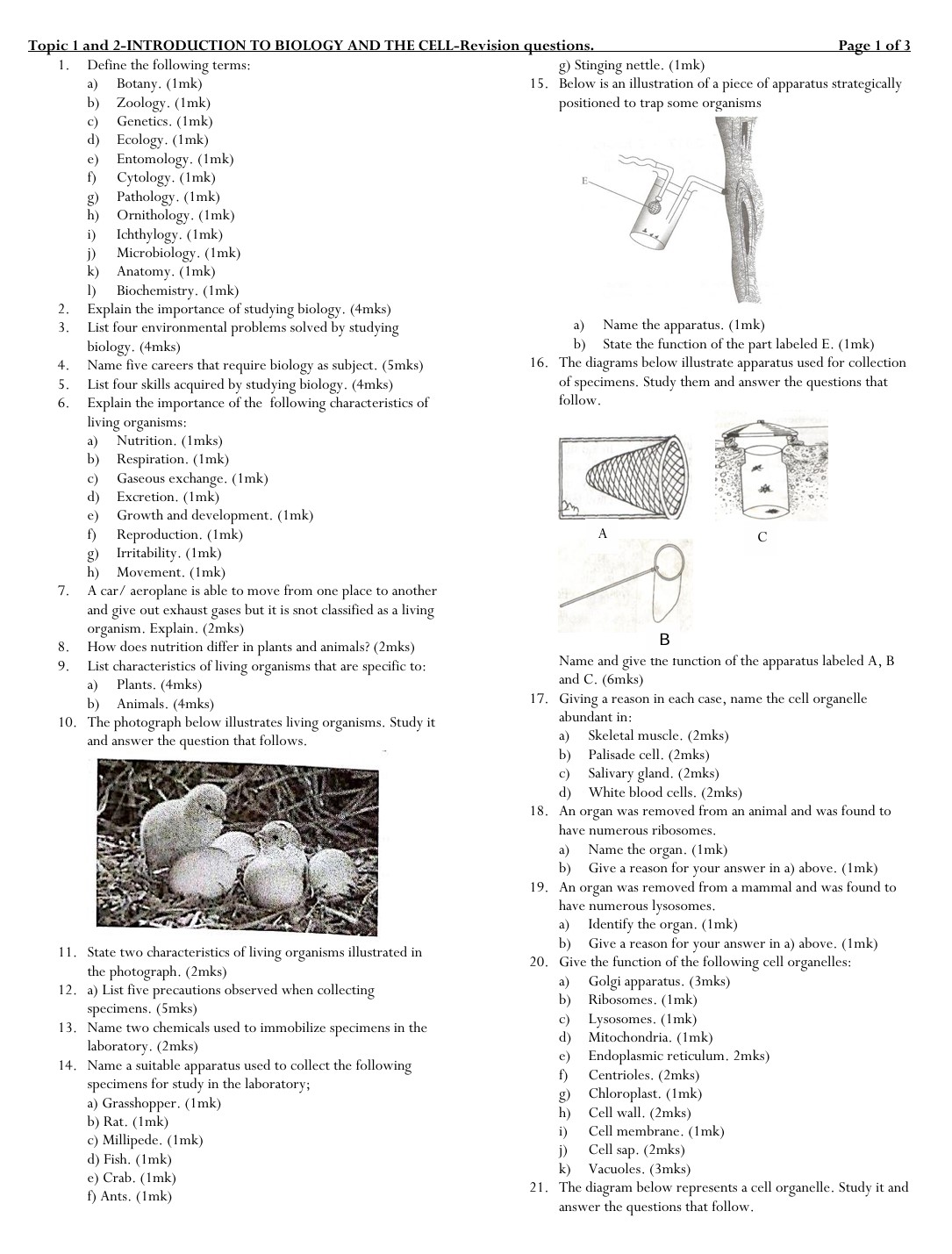 Topic 1 and 2-INTRODUCTION TO BIOLOGY AND THE CELL-Revision questions. Page 1 of 3

1. Define the following terms:
a) Botany. (1mk)
b) Zoology. (1mk)
c) Genetics. (1mk)
d) Ecology. (1mk)
e) Entomology. (1mk)
f) Cytology. (1mk)
g) Pathology. (1mk)
h) Ornithology. (1mk)
i) Ichthylogy. (1mk)
j) Microbiology. (1mk)
k) Anatomy. (1mk)
l) Biochemistry. (1mk)
2. Explain the importance of studying biology. (4mks)
3. List four environmental problems solved by studying biology. (4mks)
4. Name five careers that require biology as subject. (5mks)
5. List four skills acquired by studying biology. (4mks)
6. Explain the importance of the following characteristics of living organisms:
a) Nutrition. (1mks)
b) Respiration. (1mk)
c) Gaseous exchange. (1mk)
d) Excretion. (1mk)
e) Growth and development. (1mk)
f) Reproduction. (1mk)
g) Irritability. (1mk)
h) Movement. (1mk)
7. A car/ aeroplane is able to move from one place to another and give out exhaust gases but it is snot classified as a living organism. Explain. (2mks)
8. How does nutrition differ in plants and animals? (2mks)
9. List characteristics of living organisms that are specific to:
a) Plants. (4mks)
b) Animals. (4mks)
10. The photograph below illustrates living organisms. Study it and answer the question that follows.
11. State two characteristics of living organisms illustrated in the photograph. (2mks)
12. a) List five precautions observed when collecting specimens. (5mks)
13. Name two chemicals used to immobilize specimens in the laboratory. (2mks)
14. Name a suitable apparatus used to collect the following specimens for study in the laboratory;
a) Grasshopper. (1mk)
b) Rat. (1mk)
c) Millipede. (1mk)
d) Fish. (1mk)
e) Crab. (1mk)
f) Ants. (1mk)
g) Stinging nettle. (1mk)
15. Below is an illustration of a piece of apparatus strategically positioned to trap some organisms
E
a) Name the apparatus. (1mk)
b) State the function of the part labeled E. (1mk)
16. The diagrams below illustrate apparatus used for collection of specimens. Study them and answer the questions that follow.
A
C
B
Name and give the function of the apparatus labeled A, B and C. (6mks)
17. Giving a reason in each case, name the cell organelle abundant in:
a) Skeletal muscle. (2mks)
b) Palisade cell. (2mks)
c) Salivary gland. (2mks)
d) White blood cells. (2mks)
18. An organ was removed from an animal and was found to have numerous ribosomes.
a) Name the organ. (1mk)
b) Give a reason for your answer in a) above. (1mk)
19. An organ was removed from a mammal and was found to have numerous lysosomes.
a) Identify the organ. (1mk)
b) Give a reason for your answer in a) above. (1mk)
20. Give the function of the following cell organelles:
a) Golgi apparatus. (3mks)
b) Ribosomes. (1mk)
c) Lysosomes. (1mk)
d) Mitochondria. (1mk)
e) Endoplasmic reticulum. 2mks)
f) Centrioles. (2mks)
g) Chloroplast. (1mk)
h) Cell wall. (2mks)
i) Cell membrane. (1mk)
j) Cell sap. (2mks)
k) Vacuoles. (3mks)
21. The diagram below represents a cell organelle. Study it and answer the questions that follow.